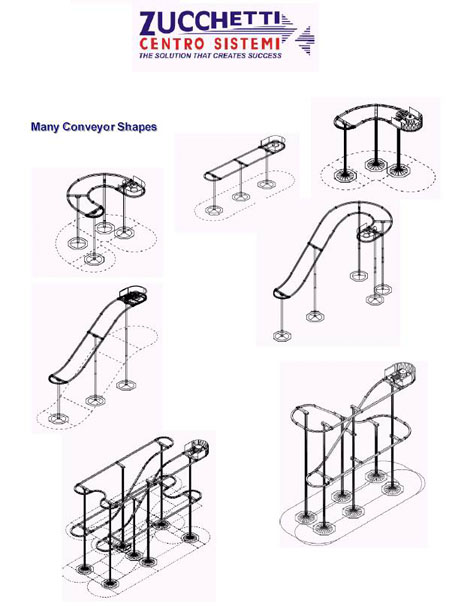 ZUCCHETTI
CENTRO SISTEMI
THE SOLUTION THAT CREATES SUCCESS

Many Conveyor Shapes